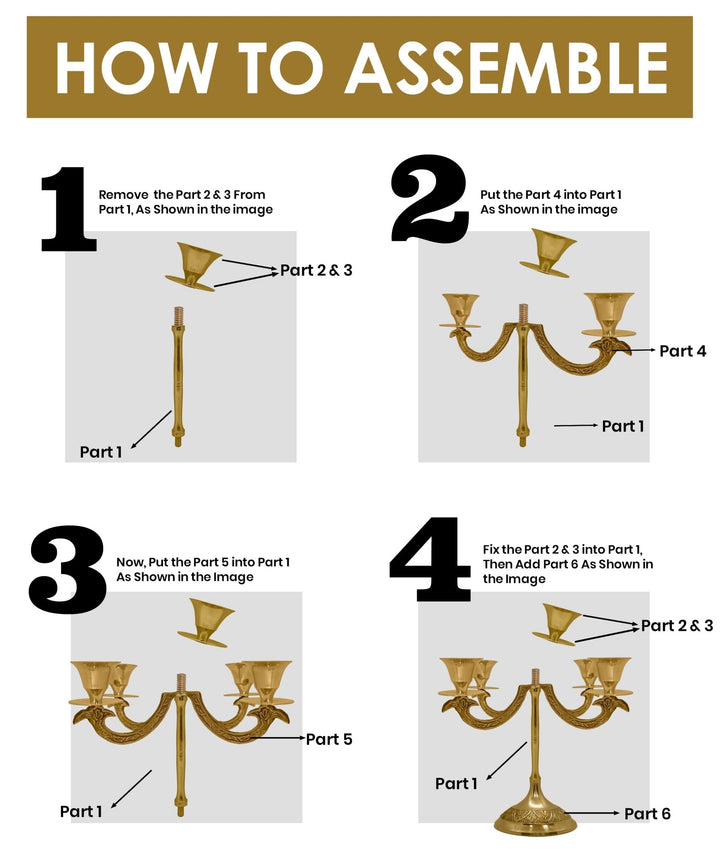 HOW TO ASSEMBLE

1
Remove the Part 2 & 3 From Part 1, As Shown in the image

Part 2 & 3

Part 1

2
Put the Part 4 into Part 1 As Shown in the image

Part 4

Part 1

3
Now, Put the Part 5 into Part 1 As Shown in the Image

Part 5

Part 1

4
Fix the Part 2 & 3 into Part 1, Then Add Part 6 As Shown in the Image

Part 2 & 3

Part 1

Part 6